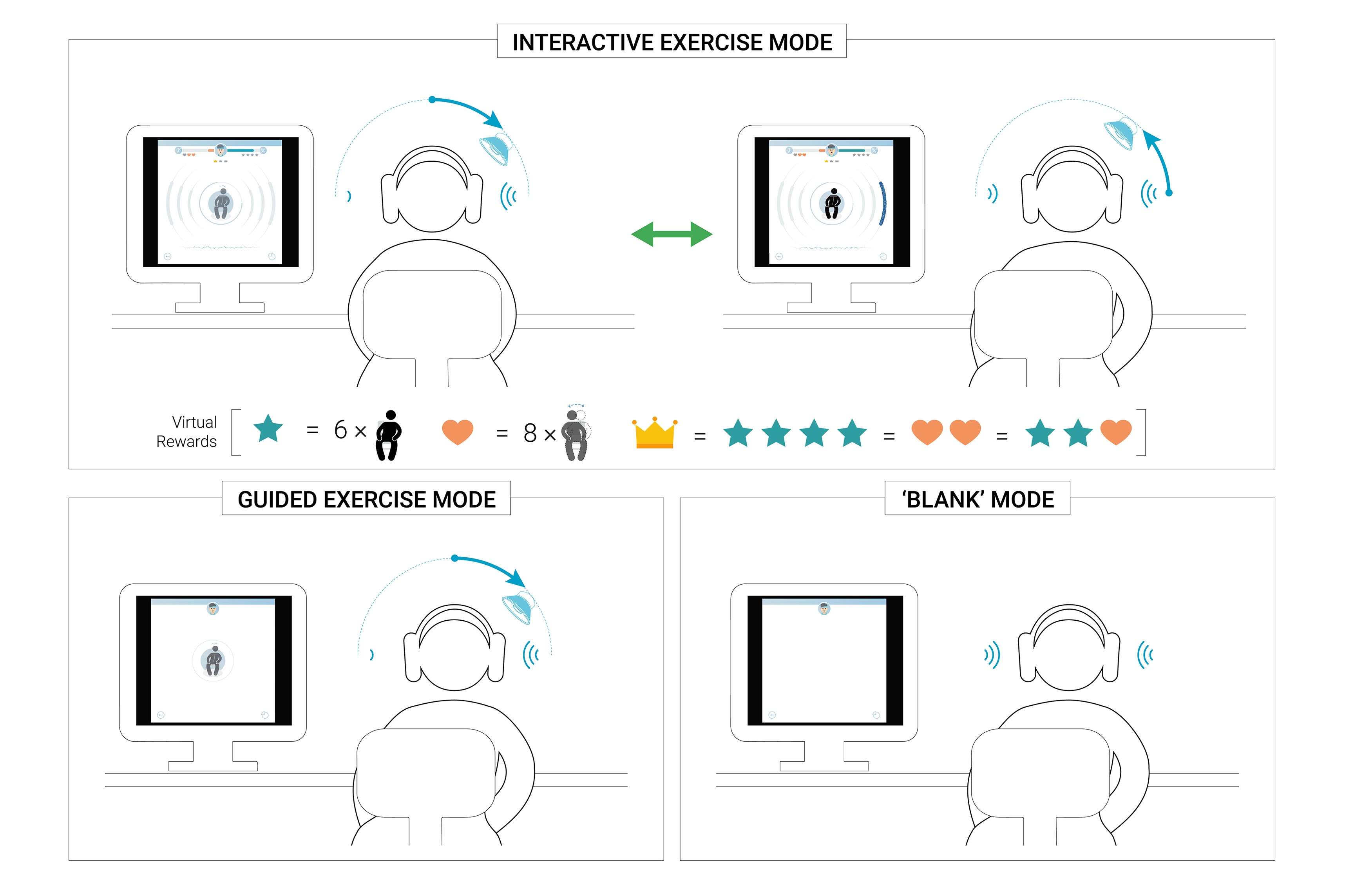 INTERACTIVE EXERCISE MODE

Virtual Rewards

= 6 ×

= 8 ×

=

=

=

GUIDED EXERCISE MODE

'BLANK' MODE